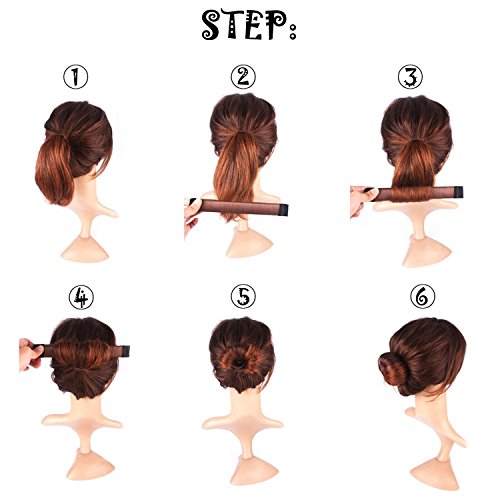 STEP:

1

2

3

4

5

6