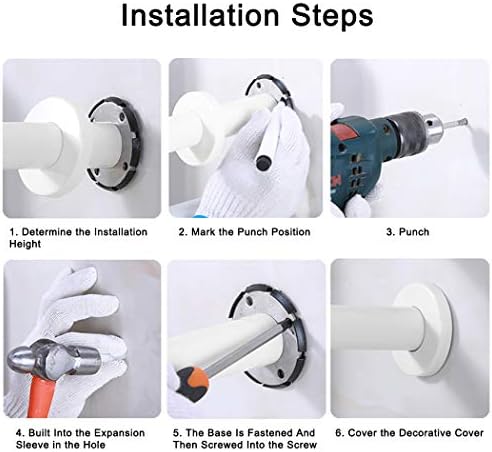 Installation Steps

1. Determine the Installation Height

2. Mark the Punch Position

3. Punch

4. Built Into the Expansion Sleeve in the Hole

5. The Base Is Fastened And Then Screwed Into the Screw

6. Cover the Decorative Cover