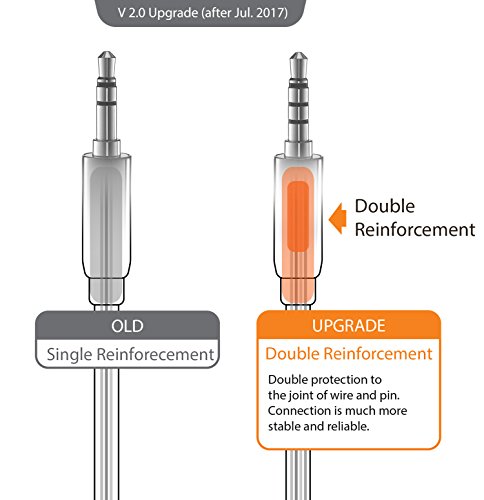 V 2.0 Upgrade (after Jul. 2017)

Double Reinforcement

OLD

Single Reinforecement

UPGRADE

Double Reinforcement

Double protection to the joint of wire and pin. Connection is much more stable and reliable.