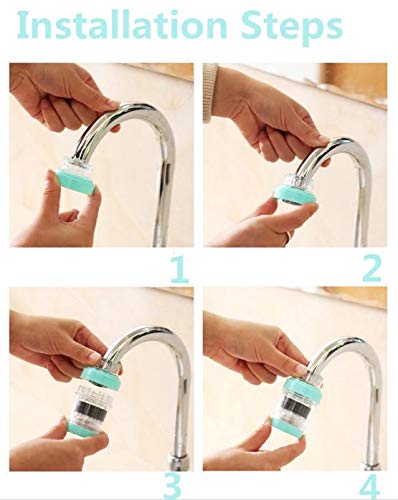 Installation Steps

1

2

3

4