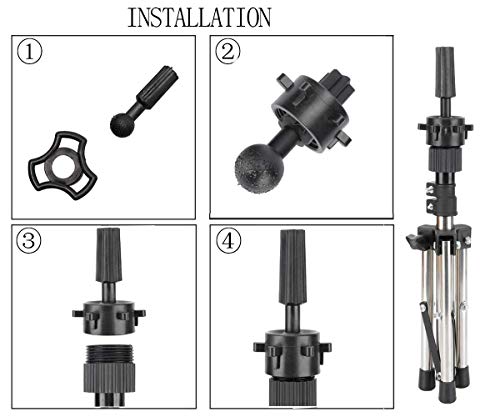 INSTALLATION

①

②

③

④