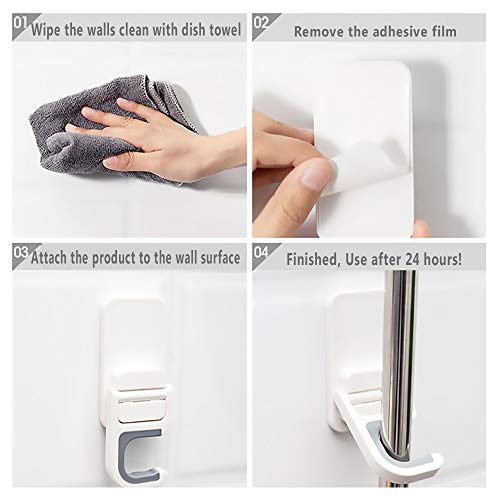 01 Wipe the walls clean with dish towel

02 Remove the adhesive film

03 Attach the product to the wall surface

04 Finished, Use after 24 hours!