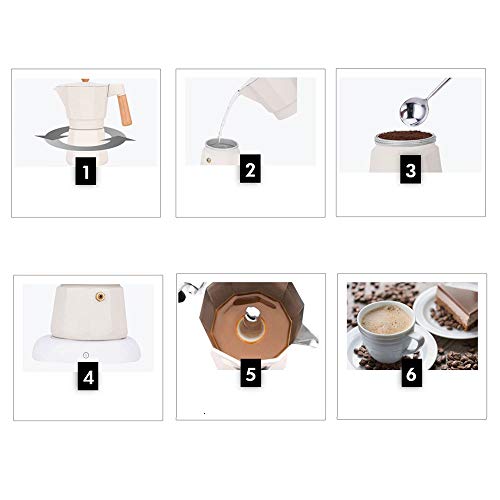 1

2

3

4

5

6