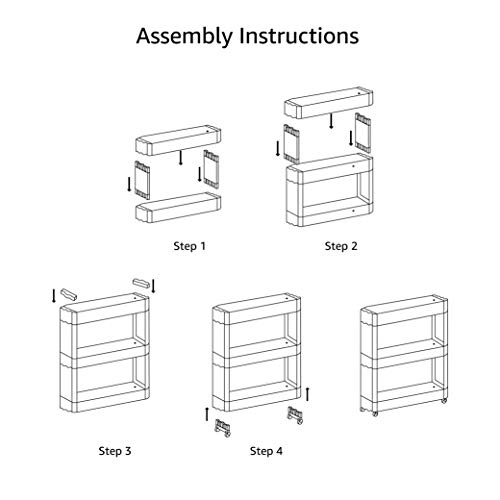 Assembly Instructions

Step 1

Step 2

Step 3

Step 4