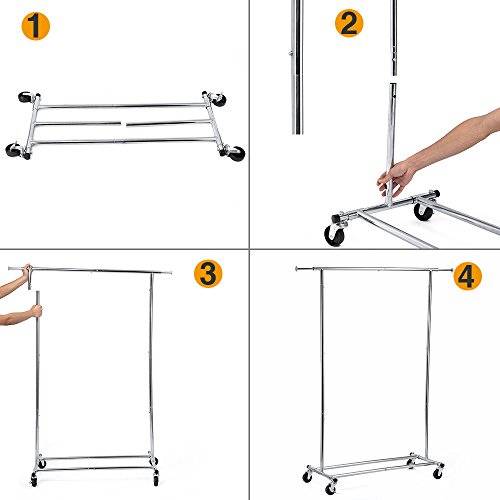 1

2

3

4