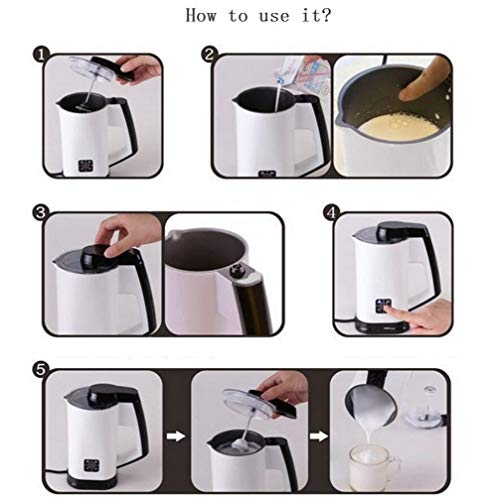 How to use it?

1

2

3

4

5