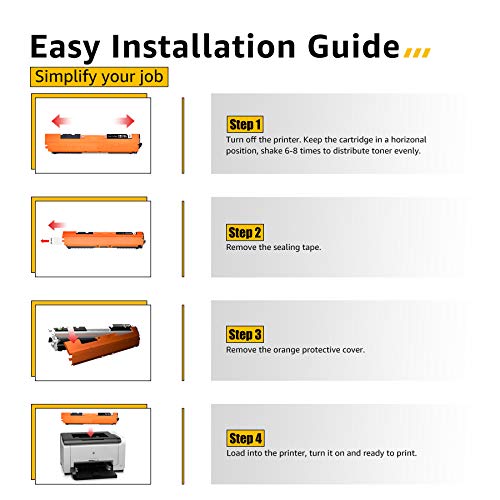 Easy Installation Guide

Simplify your job

Step 1
Turn off the printer. Keep the cartridge in a horizonal position, shake 6-8 times to distribute toner evenly.

Step 2
Remove the sealing tape.

Step 3
Remove the orange protective cover.

Step 4
Load into the printer, turn it on and ready to print.