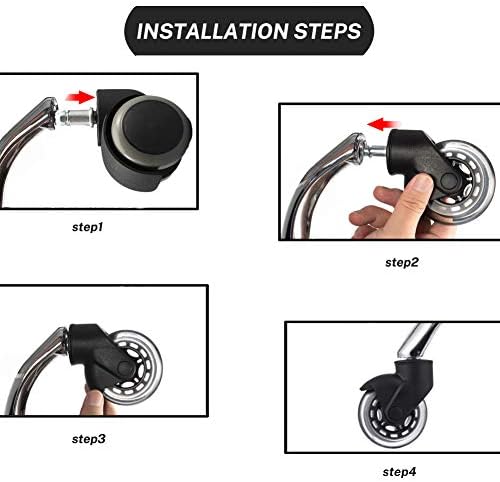 INSTALLATION STEPS

step1

step2

step3

step4