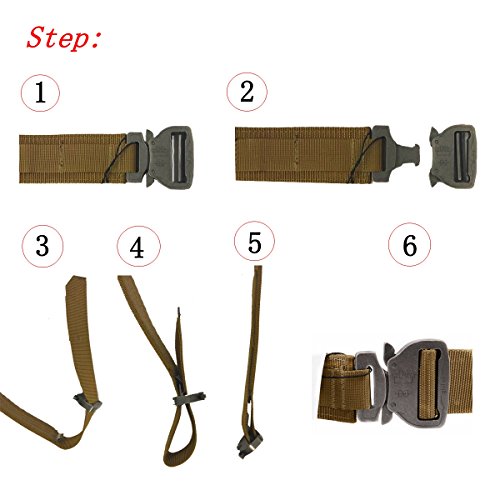 Step:

1

2

3

4

5

6