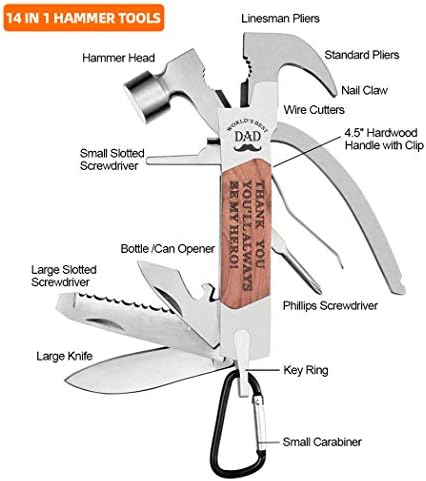 14 IN 1 HAMMER TOOLS

Linesman Pliers

Hammer Head

Standard Pliers

Nail Claw

Wire Cutters

WORLD'S BEST
DAD

4.5" Hardwood
Handle with Clip

Small Slotted
Screwdriver

THANK YOU
YOU'LL ALWAYS
BE MY HERO!

Bottle /Can Opener

Large Slotted
Screwdriver

Phillips Screwdriver

Large Knife

Key Ring

Small Carabiner