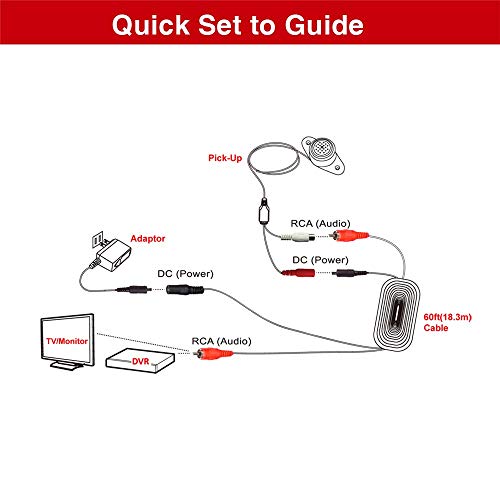 Quick Set to Guide

Pick-Up

RCA (Audio)

Adaptor

DC (Power)

DC (Power)

60ft(18.3m) Cable

TV/Monitor

RCA (Audio)

DVR