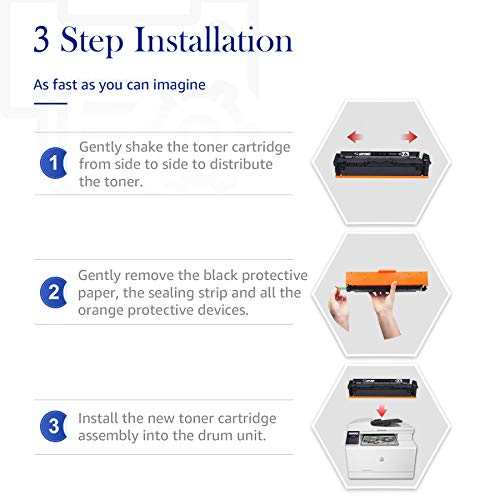 3 Step Installation

As fast as you can imagine

1 Gently shake the toner cartridge from side to side to distribute the toner.

2 Gently remove the black protective paper, the sealing strip and all the orange protective devices.

3 Install the new toner cartridge assembly into the drum unit.