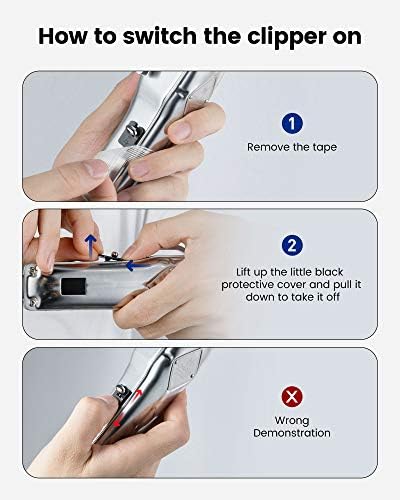 How to switch the clipper on

1
Remove the tape

2
Lift up the little black protective cover and pull it down to take it off

Wrong Demonstration