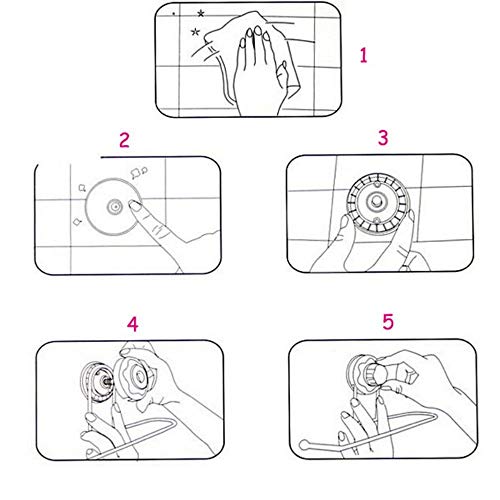 1

2

3

4

5