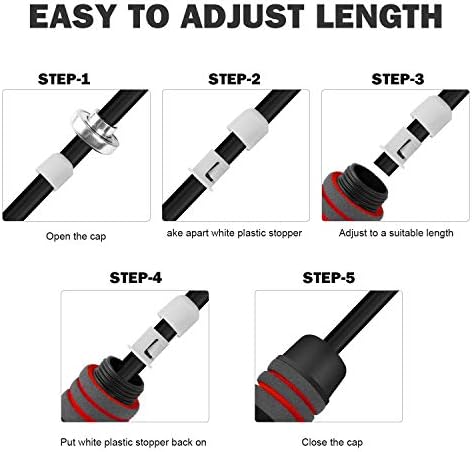 EASY TO ADJUST LENGTH

STEP-1

Open the cap

STEP-2

ake apart white plastic stopper

STEP-3

Adjust to a suitable length

STEP-4

Put white plastic stopper back on

STEP-5

Close the cap