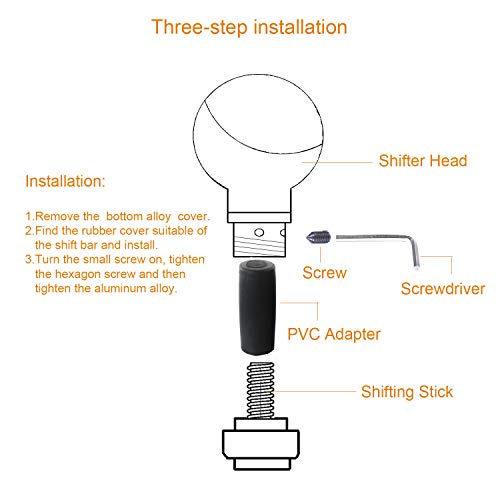 Three-step installation

Installation:

1.Remove the bottom alloy cover.
2.Find the rubber cover suitable of the shift bar and install.
3.Turn the small screw on, tighten the hexagon screw and then tighten the aluminum alloy.

Shifter Head

Screw

Screwdriver

PVC Adapter

Shifting Stick