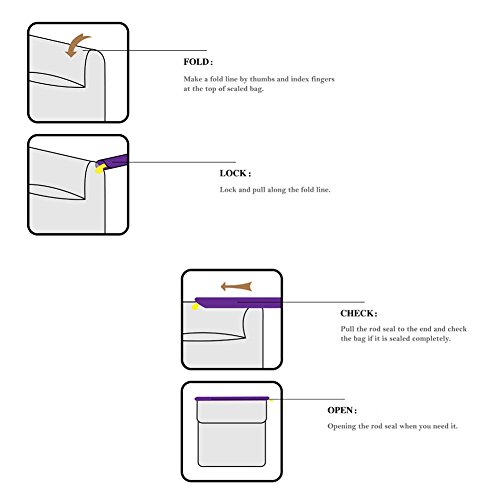 FOLD:

Make a fold line by thumbs and index fingers at the top of sealed bag.

LOCK:

Lock and pull along the fold line.

CHECK:

Pull the rod seal to the end and check the bag if it is sealed completely.

OPEN:

Opening the rod seal when you need it.