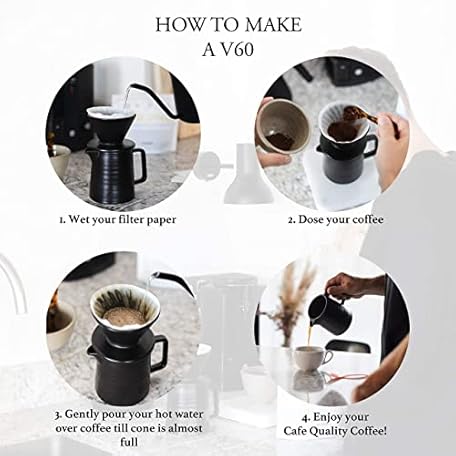 HOW TO MAKE
A V60

1. Wet your filter paper

2. Dose your coffee

3. Gently pour your hot water over coffee till cone is almost full

4. Enjoy your Cafe Quality Coffee!