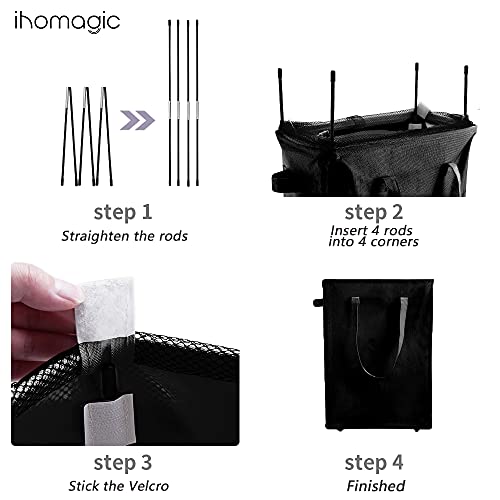 ihomagic

step 1
Straighten the rods

step 2
Insert 4 rods into 4 corners

step 3
Stick the Velcro

step 4
Finished