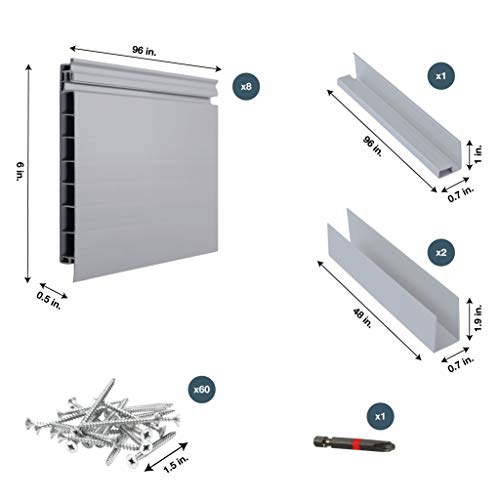 96 in.

x8

6 in.

0.5 in.

x1

96 in.

1 in.

0.7 in.

x2

48 in.

1.9 in.

0.7 in.

x60

1.5 in.

x1