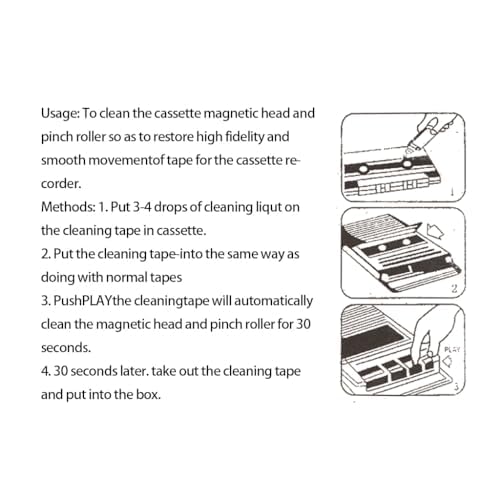 Usage: To clean the cassette magnetic head and pinch roller so as to restore high fidelity and smooth movementof tape for the cassette recorder.
Methods: 1. Put 3-4 drops of cleaning liqut on the cleaning tape in cassette.
2. Put the cleaning tape-into the same way as doing with normal tapes
3. PushPLAYthe cleaningtape will automatically clean the magnetic head and pinch roller for 30 seconds.
4. 30 seconds later. take out the cleaning tape and put into the box.

1

2

PLAY
3