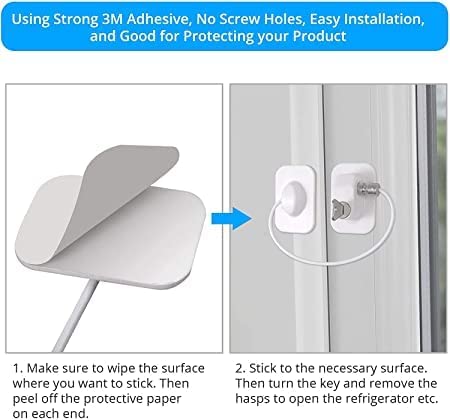 Using Strong 3M Adhesive, No Screw Holes, Easy Installation, and Good for Protecting your Product

1. Make sure to wipe the surface where you want to stick. Then peel off the protective paper on each end.

2. Stick to the necessary surface. Then turn the key and remove the hasps to open the refrigerator etc.