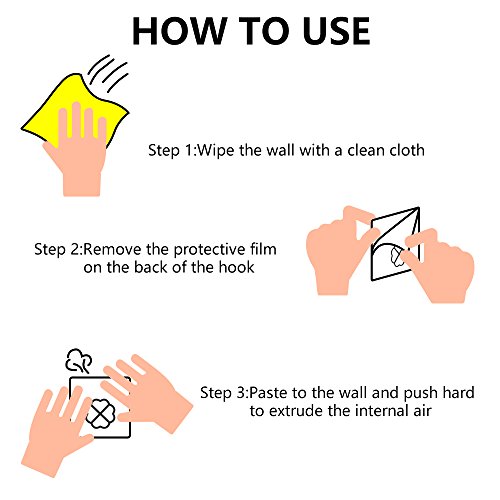 HOW TO USE

Step 1:Wipe the wall with a clean cloth

Step 2:Remove the protective film on the back of the hook

Step 3:Paste to the wall and push hard to extrude the internal air