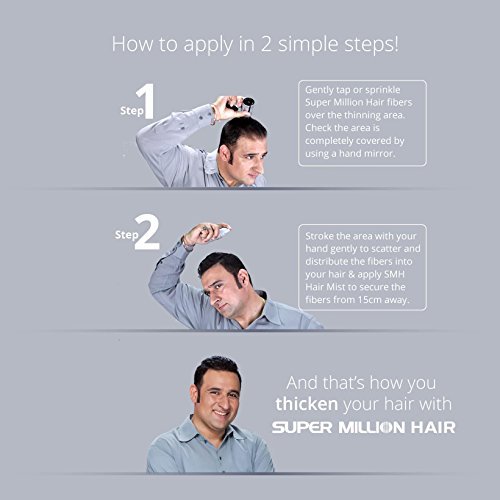 How to apply in 2 simple steps!

Step 1

Gently tap or sprinkle Super Million Hair fibers over the thinning area. Check the area is completely covered by using a hand mirror.

Step 2

Stroke the area with your hand gently to scatter and distribute the fibers into your hair & apply SMH Hair Mist to secure the fibers from 15cm away.

And that's how you thicken your hair with SUPER MILLION HAIR