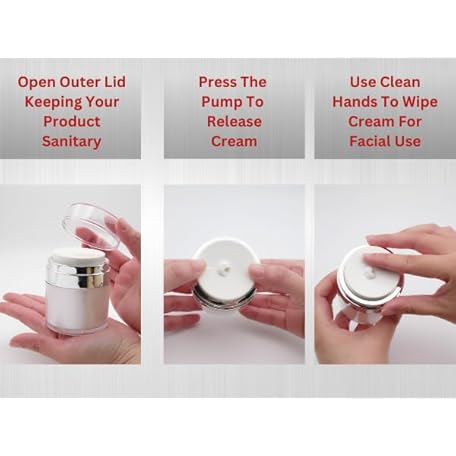 Open Outer Lid Keeping Your Product Sanitary

Press The Pump To Release Cream

Use Clean Hands To Wipe Cream For Facial Use