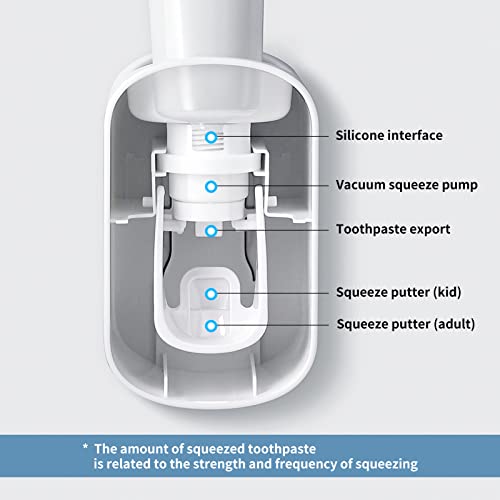 Silicone interface

Vacuum squeeze pump

Toothpaste export

Squeeze putter (kid)

Squeeze putter (adult)

* The amount of squeezed toothpaste
is related to the strength and frequency of squeezing