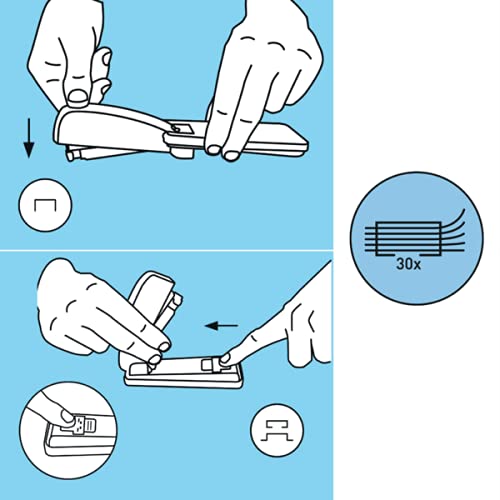 30x