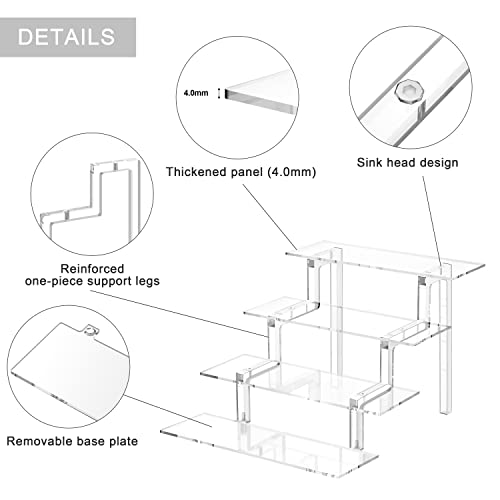 DETAILS

4.0mm

Thickened panel (4.0mm)

Sink head design

Reinforced one-piece support legs

Removable base plate