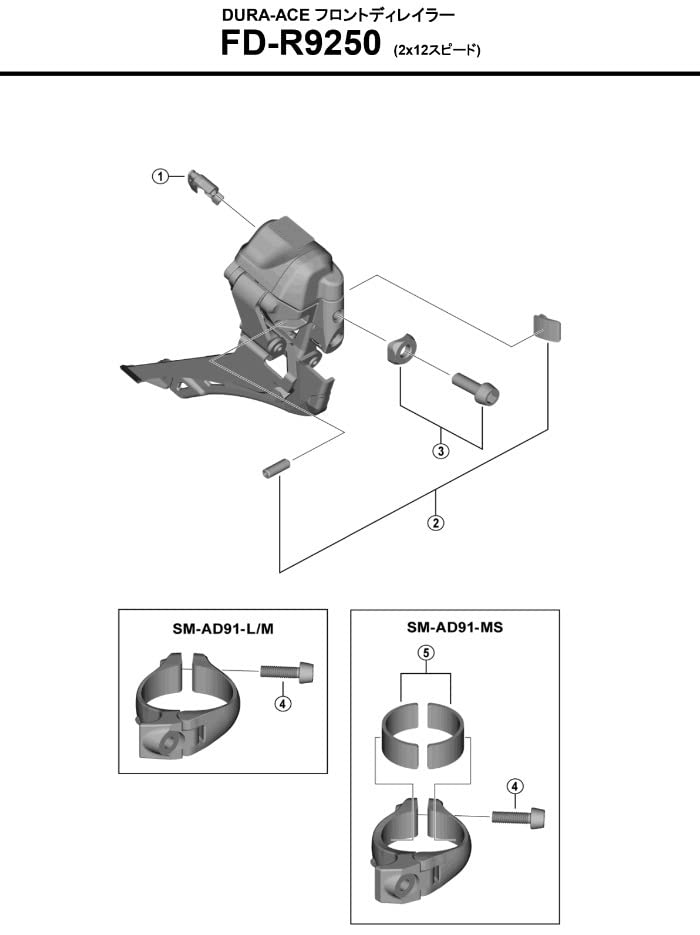 DURA-ACE フロントディレイラー
FD-R9250 (2x12スピード)

1

3

2

SM-AD91-L/M

4

SM-AD91-MS

5

4