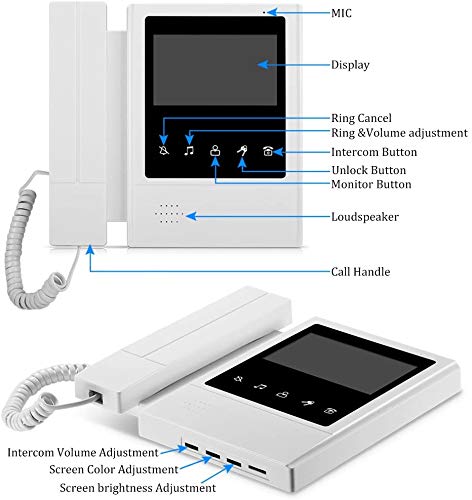 MIC

Display

Ring Cancel
Ring &Volume adjustment
Intercom Button
Unlock Button
Monitor Button

Loudspeaker

Call Handle

Intercom Volume Adjustment
Screen Color Adjustment
Screen brightness Adjustment