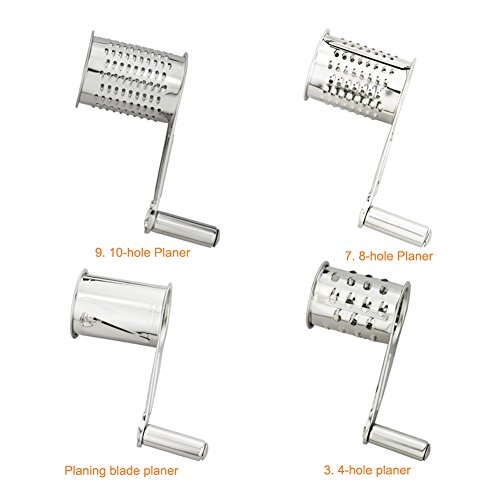 9. 10-hole Planer

7. 8-hole Planer

Planing blade planer

3. 4-hole planer