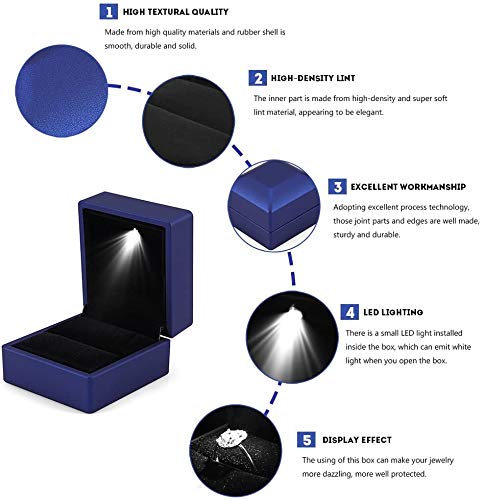 1 HIGH TEXTURAL QUALITY

Made from high quality materials and rubber shell is smooth, durable and solid.

2 HIGH-DENSITY LINT

The inner part is made from high-density and super soft lint material, appearing to be elegant.

3 EXCELLENT WORKMANSHIP

Adopting excellent process technology, those joint parts and edges are well made, sturdy and durable.

4 LED LIGHTING

There is a small LED light installed inside the box, which can emit white light when you open the box.

5 DISPLAY EFFECT

The using of this box can make your jewelry more dazzling, more well protected.