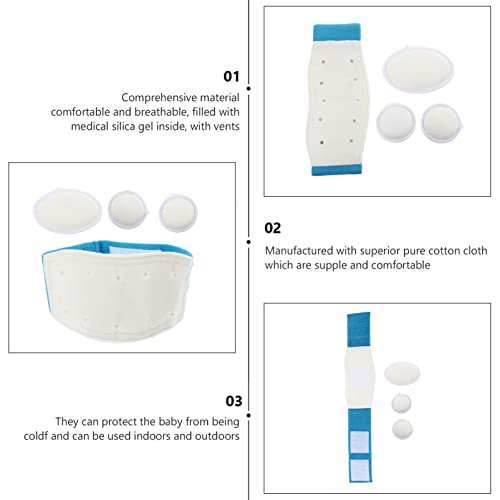 01

Comprehensive material comfortable and breathable, filled with medical silica gel inside, with vents

02

Manufactured with superior pure cotton cloth which are supple and comfortable

03

They can protect the baby from being coldf and can be used indoors and outdoors