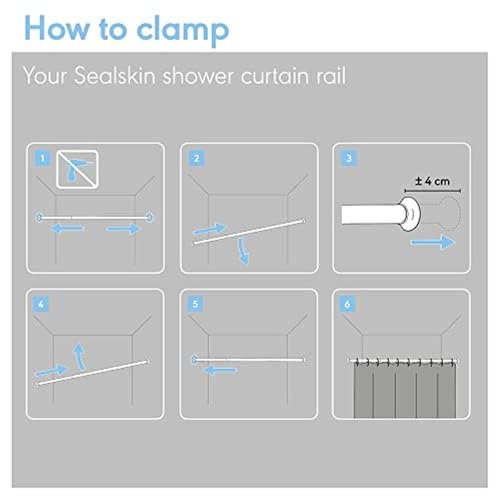 How to clamp

Your Sealskin shower curtain rail

1

2

3

± 4 cm

4

5

6