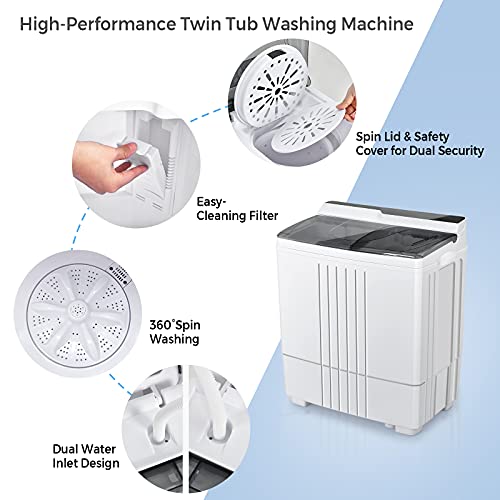 High-Performance Twin Tub Washing Machine

Spin Lid & Safety Cover for Dual Security

Easy-Cleaning Filter

360°Spin Washing

Dual Water Inlet Design