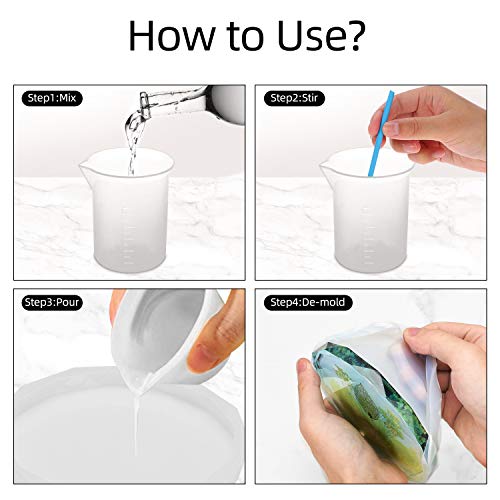 How to Use?

Step1:Mix

Step2:Stir

Step3:Pour

Step4:De-mold