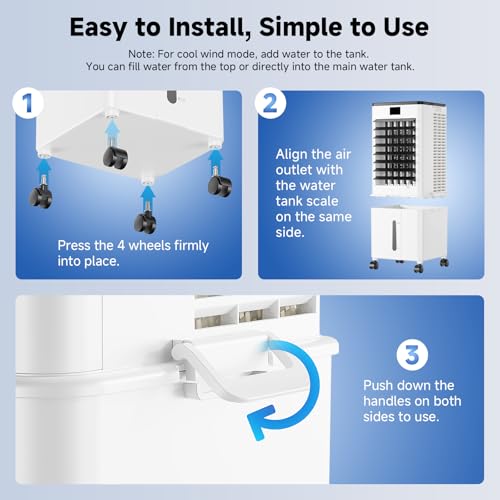 Easy to Install, Simple to Use

Note: For cool wind mode, add water to the tank.
You can fill water from the top or directly into the main water tank.

1

Press the 4 wheels firmly into place.

2

Align the air outlet with the water tank scale on the same side.

3

Push down the handles on both sides to use.