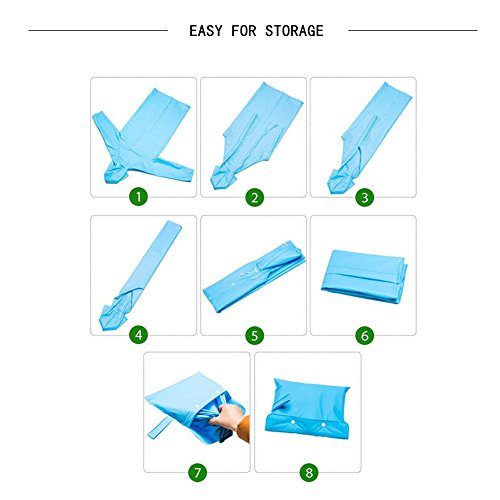 EASY FOR STORAGE

1

2

3

4

5

6

7

8