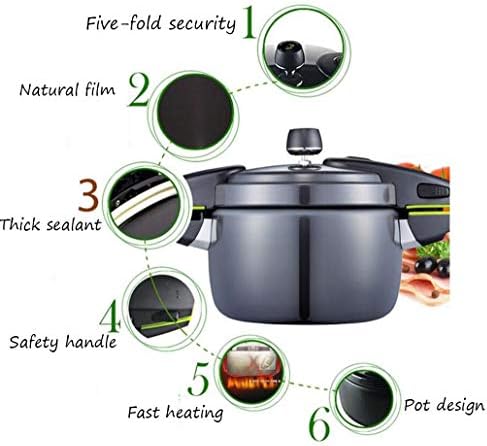 Five-fold security 1

Natural film 2

3 Thick sealant

4 Safety handle

5 Fast heating

6 Pot design