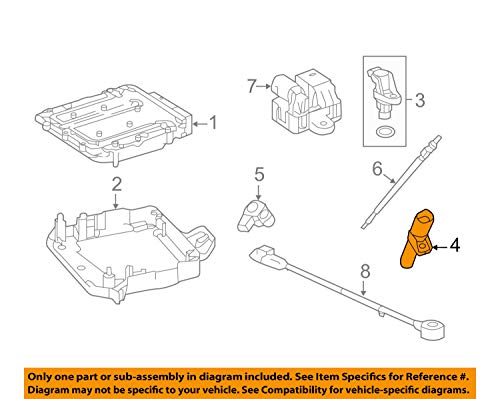 7
3
1
6
5
2
4
8

Only one part or sub-assembly in diagram included. See Item Specifics for Reference #.
Diagram may not be specific to your vehicle. See Compatibility for vehicle-specific diagrams.