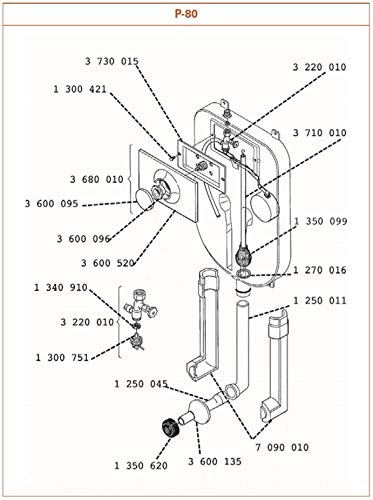 P-80

3 730 015

3 220 010

1 300 421

3 710 010

3 680 010

3 600 095

1 350 099

3 600 096

3 600 520

1 270 016

1 340 910

1 250 011

3 220 010

1 300 751

1 250 045

7 090 010

1 350 620

3 600 135