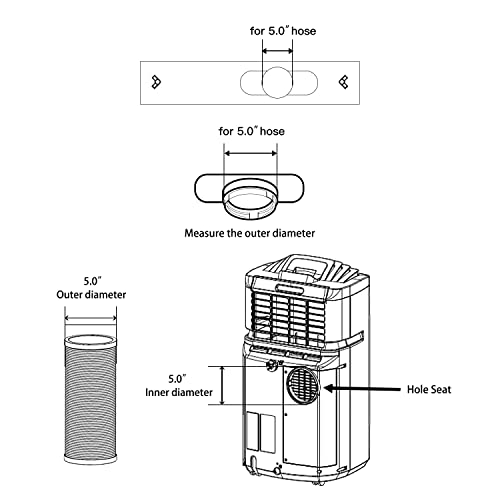 for 5.0" hose

for 5.0" hose

Measure the outer diameter

5.0"
Outer diameter

5.0"
Inner diameter

Hole Seat