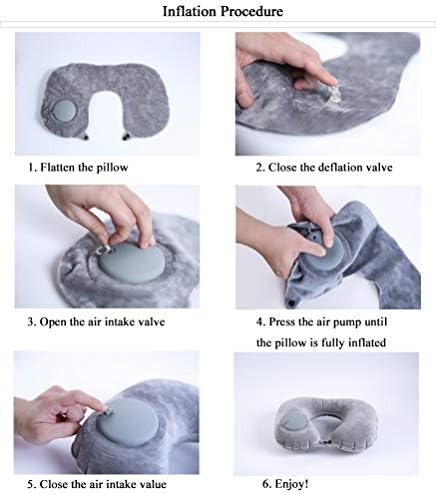 Inflation Procedure

1. Flatten the pillow

2. Close the deflation valve

3. Open the air intake valve

4. Press the air pump until the pillow is fully inflated

5. Close the air intake value

6. Enjoy!