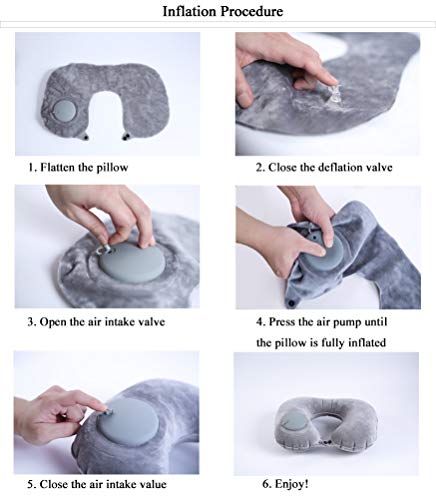 Inflation Procedure

1. Flatten the pillow

2. Close the deflation valve

3. Open the air intake valve

4. Press the air pump until the pillow is fully inflated

5. Close the air intake value

6. Enjoy!