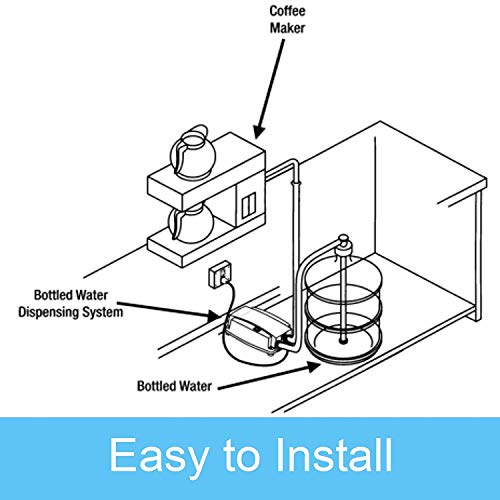 Coffee Maker

Bottled Water Dispensing System

Bottled Water

Easy to Install