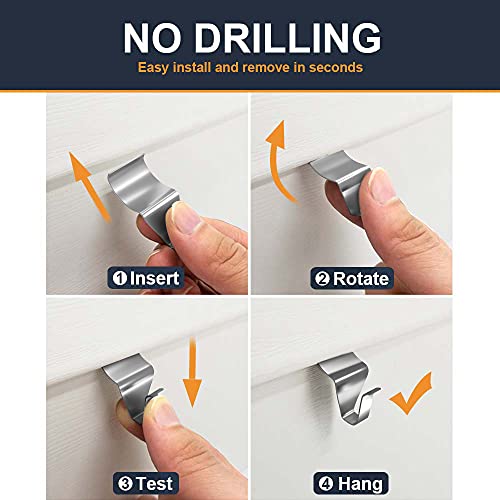 NO DRILLING
Easy install and remove in seconds

❶ Insert

❷ Rotate

❸ Test

❹ Hang